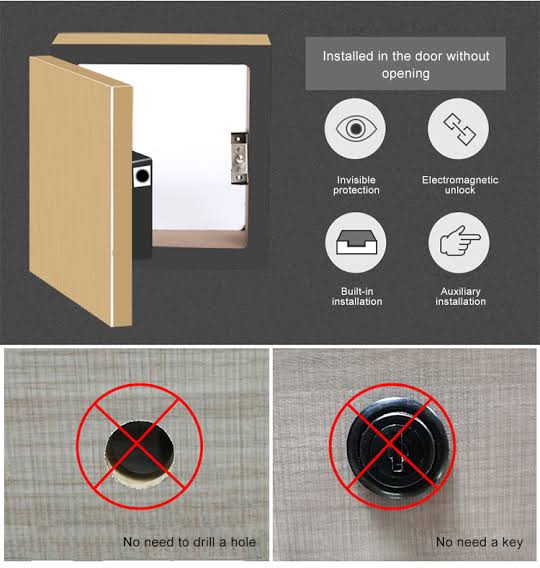 Installed in the door without opening

Invisible protection

Electromagnetic unlock

Built-in installation

Auxiliary installation

No need to drill a hole

No need a key